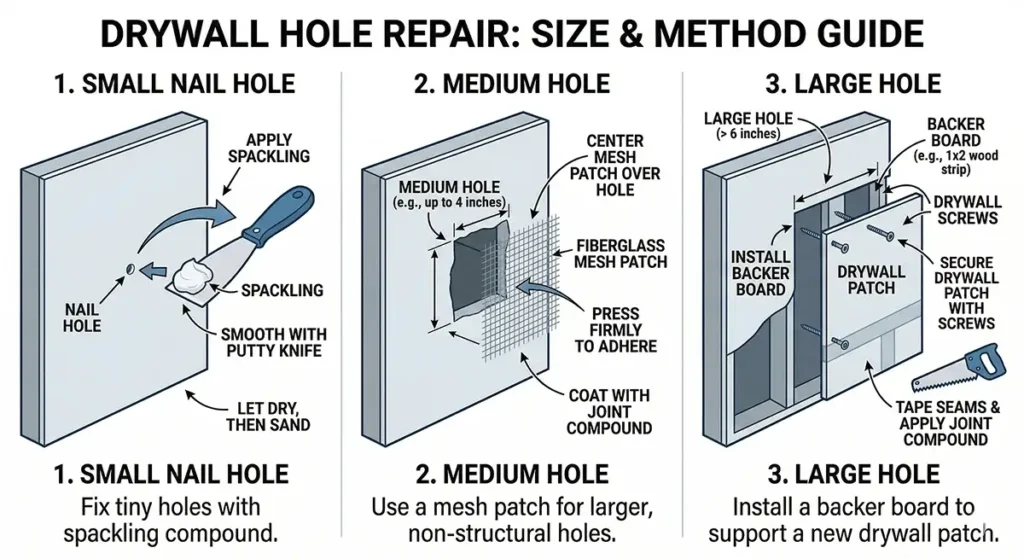 DRYWALL HOLE REPAIR: SIZE & METHOD GUIDE

1. SMALL NAIL HOLE

APPLY SPACKLING

NAIL HOLE

SPACKLING

SMOOTH WITH PUTTY KNIFE

LET DRY, THEN SAND

1. SMALL NAIL HOLE

Fix tiny holes with spackling compound.

2. MEDIUM HOLE

MEDIUM HOLE (e.g., up to 4 inches)

CENTER MESH PATCH OVER HOLE

FIBERGLASS MESH PATCH

PRESS FIRMLY TO ADHERE

COAT WITH JOINT COMPOUND

2. MEDIUM HOLE

Use a mesh patch for larger, non-structural holes.

3. LARGE HOLE

LARGE HOLE (> 6 inches)

BACKER BOARD (e.g., 1x2 wood strip)

DRYWALL SCREWS

INSTALL BACKER BOARD

DRYWALL PATCH

SECURE DRYWALL PATCH WITH SCREWS

TAPE SEAMS & APPLY JOINT COMPOUND

3. LARGE HOLE

Install a backer board to support a new drywall patch.